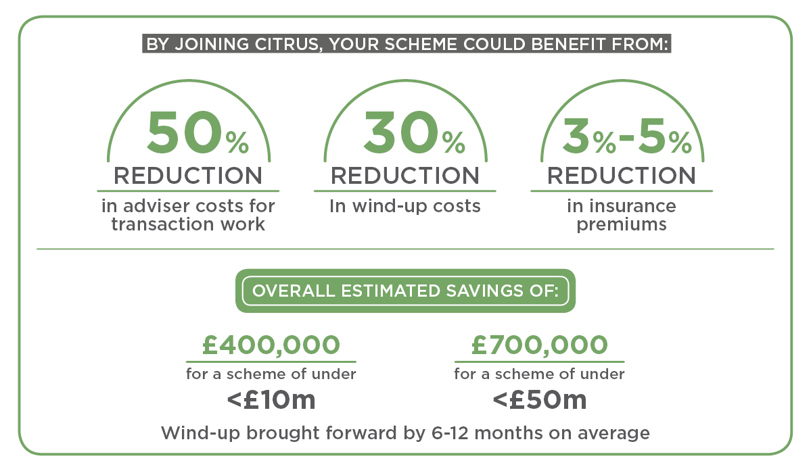 BY JOINING CITRUS, YOUR SCHEME COULD BENEFIT FROM:

50%
REDUCTION
in adviser costs for transaction work

30%
REDUCTION
In wind-up costs

3%-5%
REDUCTION
in insurance premiums

OVERALL ESTIMATED SAVINGS OF:

£400,000
for a scheme of under
<£10m

£700,000
for a scheme of under
<£50m

Wind-up brought forward by 6-12 months on average