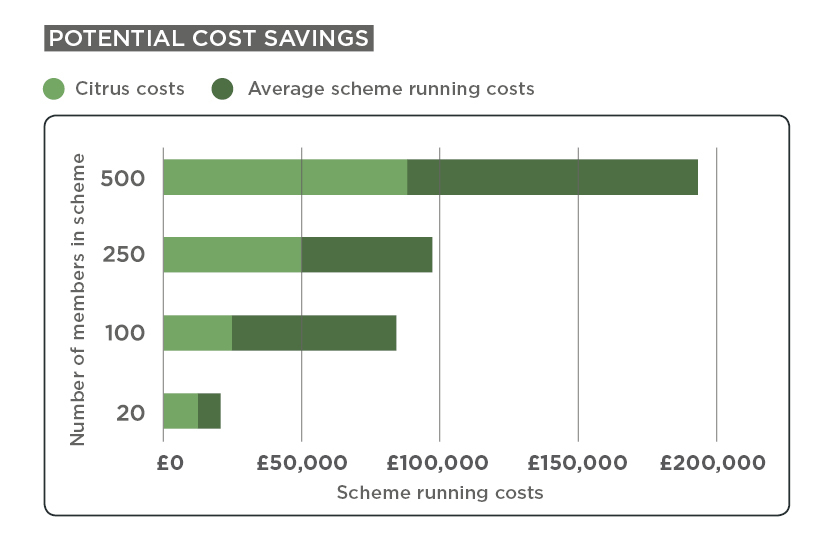 POTENTIAL COST SAVINGS

Citrus costs
Average scheme running costs

Number of members in scheme

500
250
100
20

£0
£50,000
£100,000
£150,000
£200,000

Scheme running costs